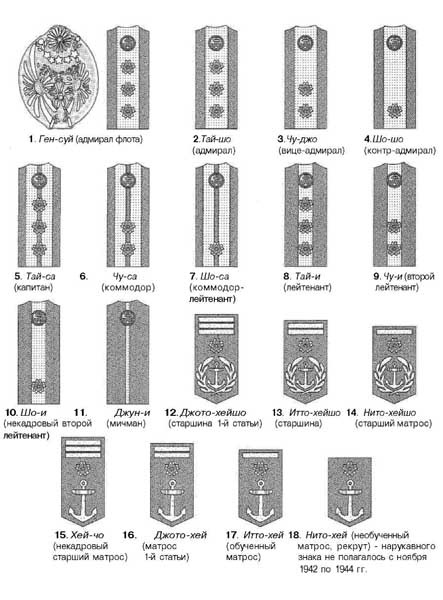 1. Ген-суй (адмирал флота)

2. Тай-шо (адмирал)

3. Чу-джо (вице-адмирал)

4. Шо-шо (контр-адмирал)

5. Тай-са (капитан)

6. Чу-са (коммодор)

7. Шо-са (коммодор-лейтенант)

8. Тай-и (лейтенант)

9. Чу-и (второй лейтенант)

10. Шо-и (некадровый второй лейтенант)

11. Джун-и (мичман)

12. Джото-хейшо (старшина 1-й статьи)

13. Итто-хейшо (старшина)

14. Нито-хейшо (старший матрос)

15. Хей-чо (некадровый старший матрос)

16. Джото-хей (матрос 1-й статьи)

17. Итто-хей (обученный матрос)

18. Нито-хей (необученный матрос, рекрут) - нарукавного знака не полагалось с ноября 1942 по 1944 гг.