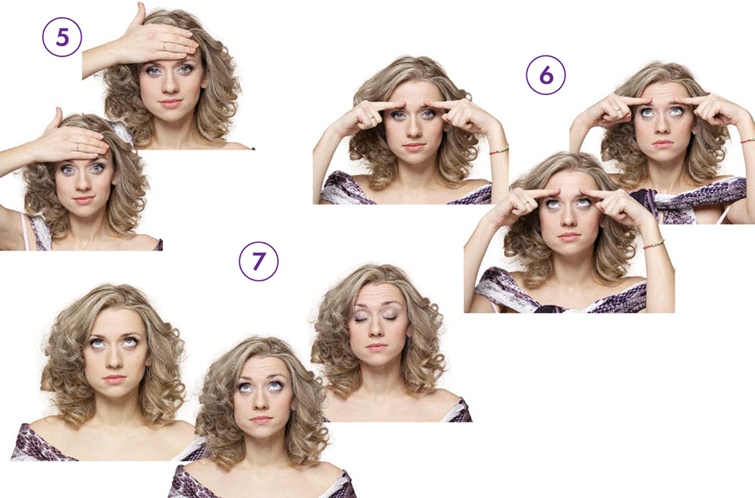 5

6

7