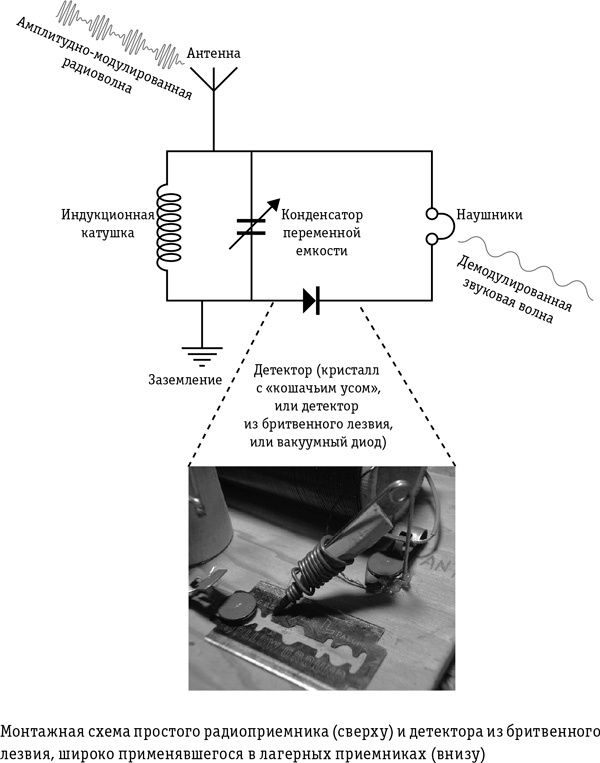 Амплитудно-модулированная радиоволна

Антенна

Индукционная катушка

Конденсатор переменной емкости

Наушники

Демодулированная звуковая волна

Заземление

Детектор (кристалл с «кошачьим усом», или детектор из бритвенного лезвия, или вакуумный диод)

Монтажная схема простого радиоприемника (сверху) и детектора из бритвенного лезвия, широко применявшегося в лагерных приемниках (внизу)