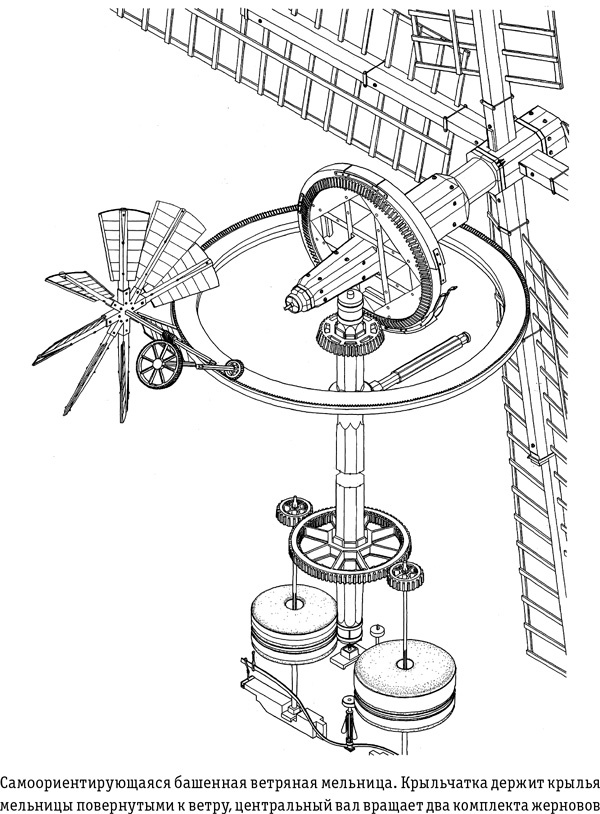 Самоориентирующаяся башенная ветряная мельница. Крыльчатка держит крылья мельницы повернутыми к ветру, центральный вал вращает два комплекта жерновов