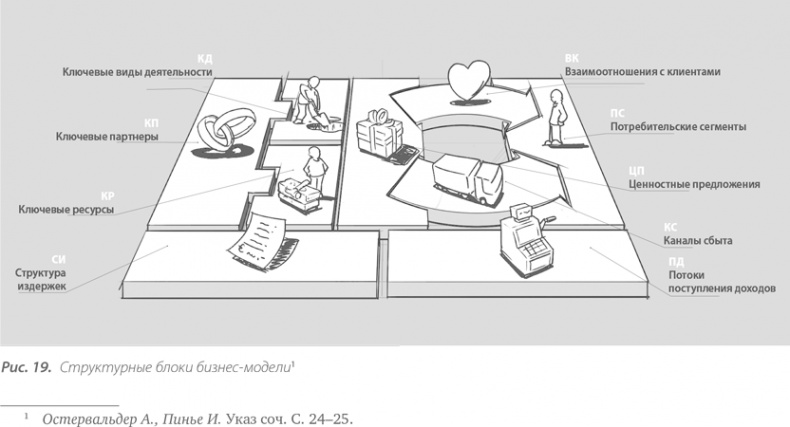 КД
Ключевые виды деятельности

КП
Ключевые партнеры

КР
Ключевые ресурсы

СИ
Структура издержек

ВК
Взаимоотношения с клиентами

ПС
Потребительские сегменты

ЦП
Ценностные предложения

КС
Каналы сбыта

ПД
Потоки поступления доходов

Рис. 19. Структурные блоки бизнес-модели$^1$

$^1$ Остервальдер А., Пинье И. Указ соч. С. 24–25.