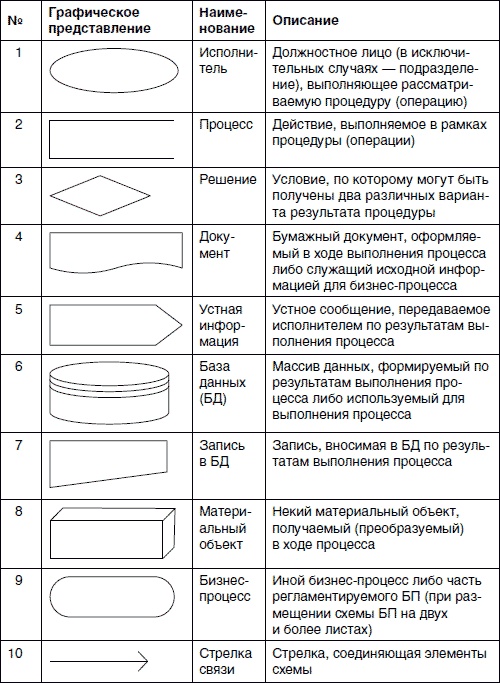 | № | Графическое представление | Наименование | Описание |
|---|---|---|---|
| 1 | | Исполнитель | Должностное лицо (в исключительных случаях — подразделение), выполняющее рассматриваемую процедуру (операцию) |
| 2 | | Процесс | Действие, выполняемое в рамках процедуры (операции) |
| 3 | | Решение | Условие, по которому могут быть получены два различных варианта результата процедуры |
| 4 | | Документ | Бумажный документ, оформляемый в ходе выполнения процесса либо служащий исходной информацией для бизнес-процесса |
| 5 | | Устная информация | Устное сообщение, передаваемое исполнителем по результатам выполнения процесса |
| 6 | | База данных (БД) | Массив данных, формируемый по результатам выполнения процесса либо используемый для выполнения процесса |
| 7 | | Запись в БД | Запись, вносимая в БД по результатам выполнения процесса |
| 8 | | Материальный объект | Некий материальный объект, получаемый (преобразуемый) в ходе процесса |
| 9 | | Бизнес-процесс | Иной бизнес-процесс либо часть регламентируемого БП (при размещении схемы БП на двух и более листах) |
| 10 | | Стрелка связи | Стрелка, соединяющая элементы схемы |