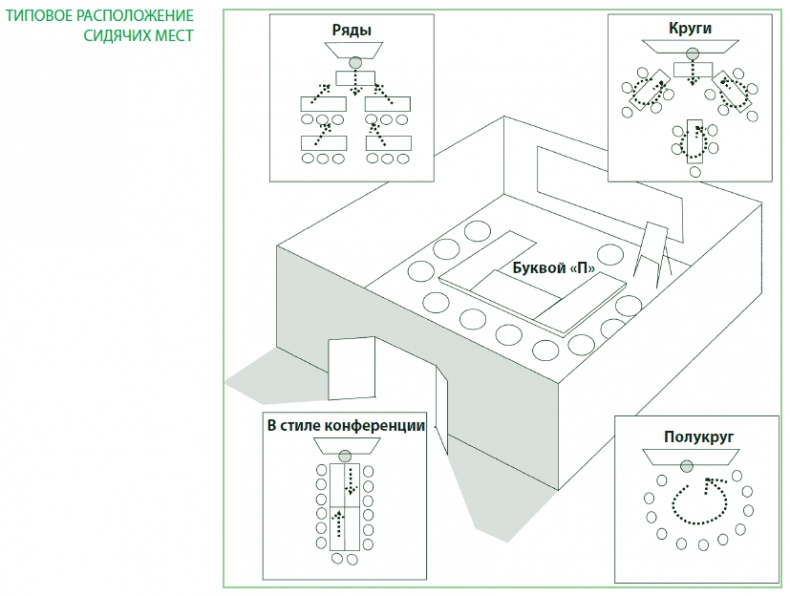 ТИПОВОЕ РАСПОЛОЖЕНИЕ СИДЯЧИХ МЕСТ

Ряды

Круги

Буквой «П»

В стиле конференции

Полукруг