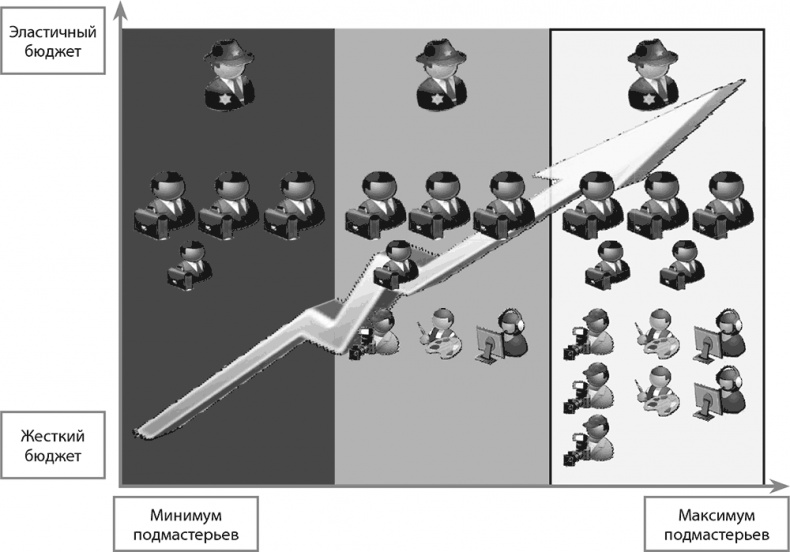 Эластичный бюджет

Жесткий бюджет

Минимум подмастерьев

Максимум подмастерьев