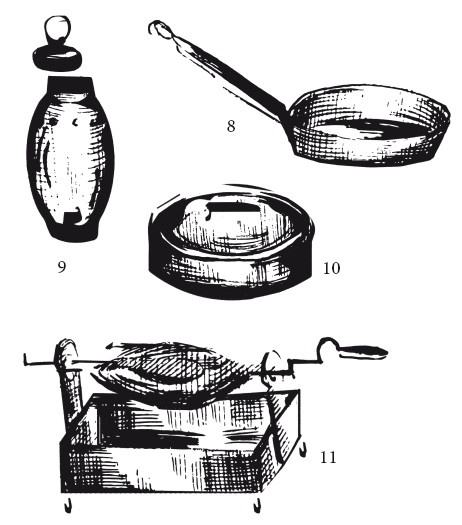 8

9

10

11