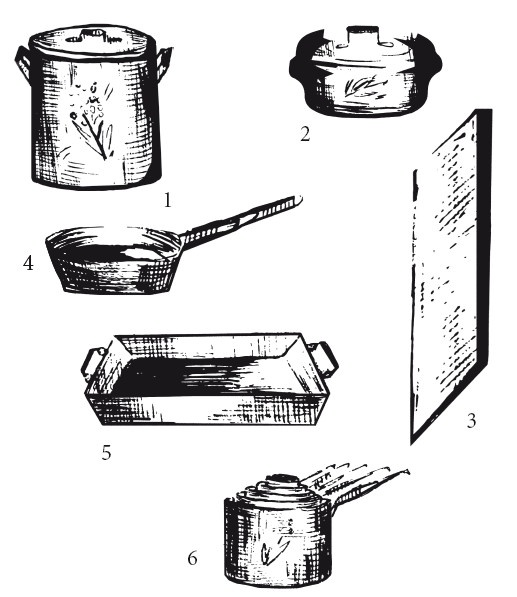 2

1

4

3

5

6