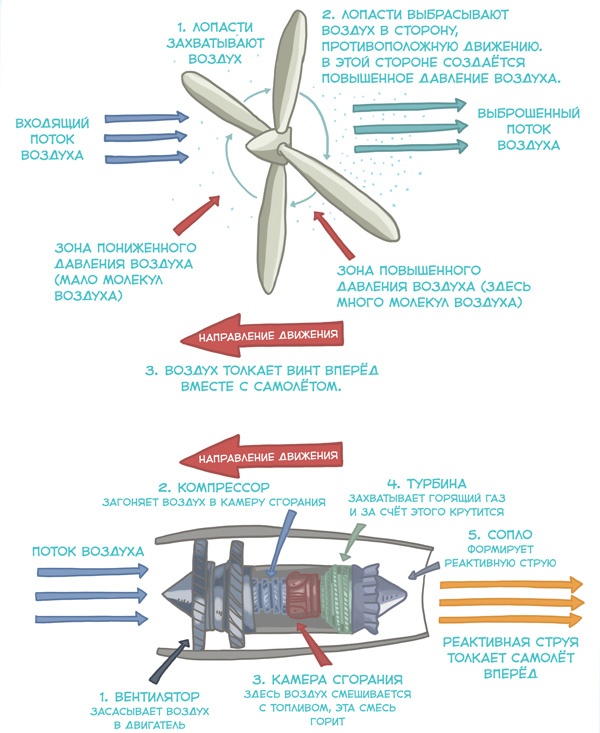 1. ЛОПАСТИ ЗАХВАТЫВАЮТ ВОЗДУХ

2. ЛОПАСТИ ВЫБРАСЫВАЮТ ВОЗДУХ В СТОРОНУ, ПРОТИВОПОЛОЖНУЮ ДВИЖЕНИЮ. В ЭТОЙ СТОРОНЕ СОЗДАЁТСЯ ПОВЫШЕННОЕ ДАВЛЕНИЕ ВОЗДУХА.

ВХОДЯЩИЙ ПОТОК ВОЗДУХА

ВЫБРОШЕННЫЙ ПОТОК ВОЗДУХА

ЗОНА ПОНИЖЕННОГО ДАВЛЕНИЯ ВОЗДУХА (МАЛО МОЛЕКУЛ ВОЗДУХА)

ЗОНА ПОВЫШЕННОГО ДАВЛЕНИЯ ВОЗДУХА (ЗДЕСЬ МНОГО МОЛЕКУЛ ВОЗДУХА)

НАПРАВЛЕНИЕ ДВИЖЕНИЯ

3. ВОЗДУХ ТОЛКАЕТ ВИНТ ВПЕРЁД ВМЕСТЕ С САМОЛЁТОМ.

НАПРАВЛЕНИЕ ДВИЖЕНИЯ

2. КОМПРЕССОР
ЗАГОНЯЕТ ВОЗДУХ В КАМЕРУ СГОРАНИЯ

4. ТУРБИНА
ЗАХВАТЫВАЕТ ГОРЯЩИЙ ГАЗ И ЗА СЧЁТ ЭТОГО КРУТИТСЯ

ПОТОК ВОЗДУХА

5. СОПЛО
ФОРМИРУЕТ РЕАКТИВНУЮ СТРУЮ

РЕАКТИВНАЯ СТРУЯ ТОЛКАЕТ САМОЛЁТ ВПЕРЁД

1. ВЕНТИЛЯТОР
ЗАСАСЫВАЕТ ВОЗДУХ В ДВИГАТЕЛЬ

3. КАМЕРА СГОРАНИЯ
ЗДЕСЬ ВОЗДУХ СМЕШИВАЕТСЯ С ТОПЛИВОМ, ЭТА СМЕСЬ ГОРИТ