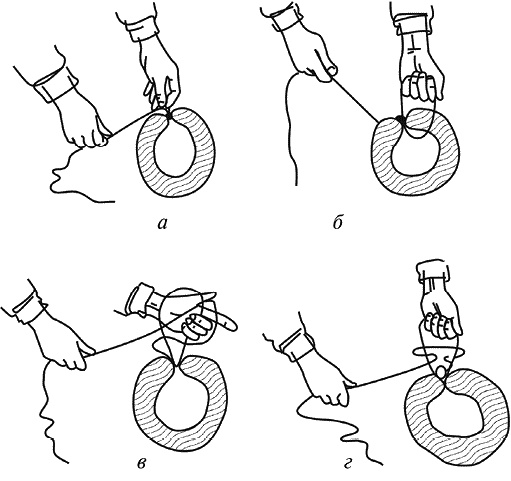 а

б

в

г