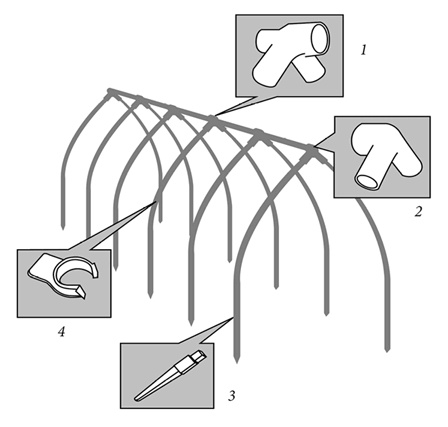 1
2
4
3