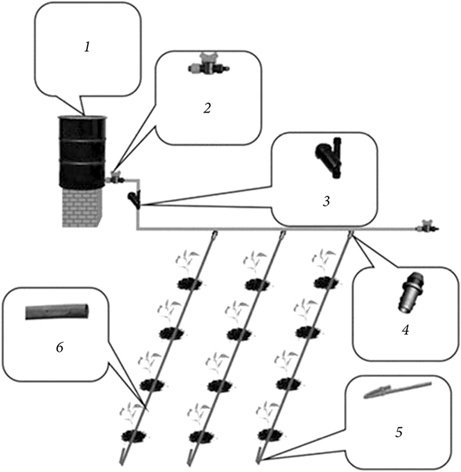 1

2

3

4

6

5