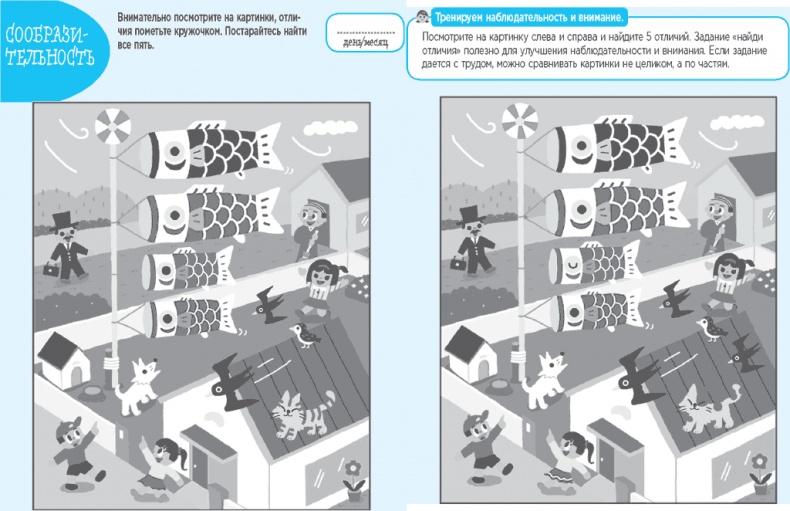 СООБРАЗИТЕЛЬНОСТЬ

Внимательно посмотрите на картинки, отличия пометьте кружочком. Постарайтесь найти все пять.

день/месяц

Тренируем наблюдательность и внимание.

Посмотрите на картинку слева и справа и найдите 5 отличий. Задание «найди отличия» полезно для улучшения наблюдательности и внимания. Если задание дается с трудом, можно сравнивать картинки не целиком, а по частям.