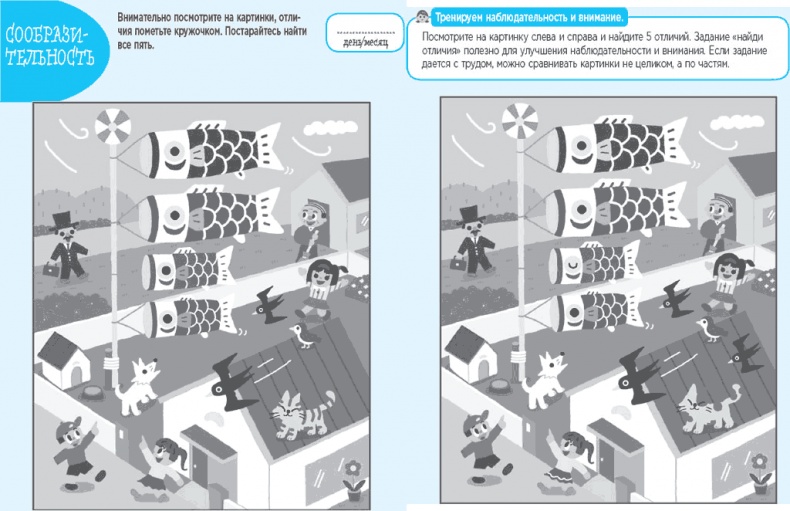 СООБРАЗИТЕЛЬНОСТЬ

Внимательно посмотрите на картинки, отличия пометьте кружочком. Постарайтесь найти все пять.

день/месяц

Тренируем наблюдательность и внимание.

Посмотрите на картинку слева и справа и найдите 5 отличий. Задание «найди отличия» полезно для улучшения наблюдательности и внимания. Если задание дается с трудом, можно сравнивать картинки не целиком, а по частям.