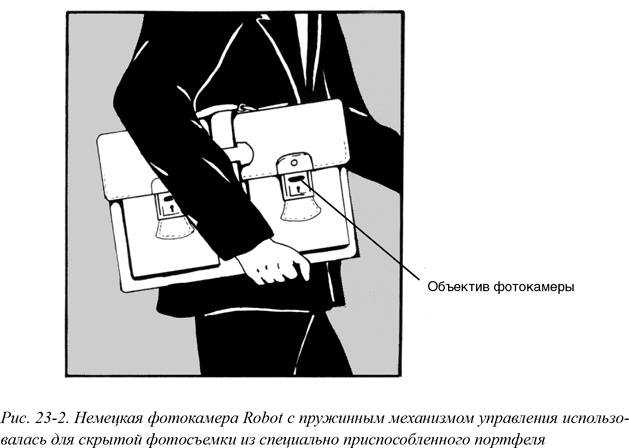 Объектив фотокамеры

Рис. 23-2. Немецкая фотокамера Robot с пружинным механизмом управления использовалась для скрытой фотосъемки из специально приспособленного портфеля