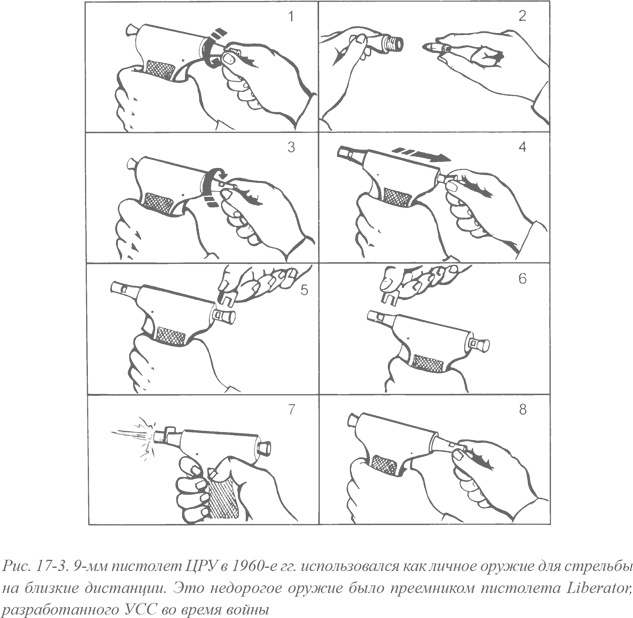 1

2

3

4

5

6

7

8

Рис. 17-3. 9-мм пистолет ЦРУ в 1960-е гг. использовался как личное оружие для стрельбы на близкие дистанции. Это недорогое оружие было преемником пистолета Liberator, разработанного УСС во время войны