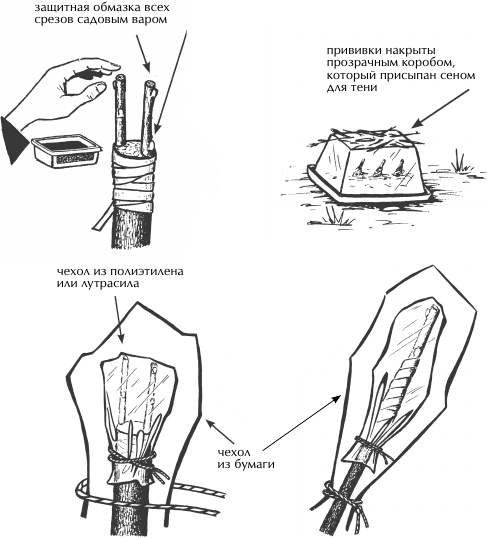 защитная обмазка всех срезов садовым варом

прививки накрыты прозрачным коробом, который присыпан сеном для тени

чехол из полиэтилена или лутрасила

чехол из бумаги