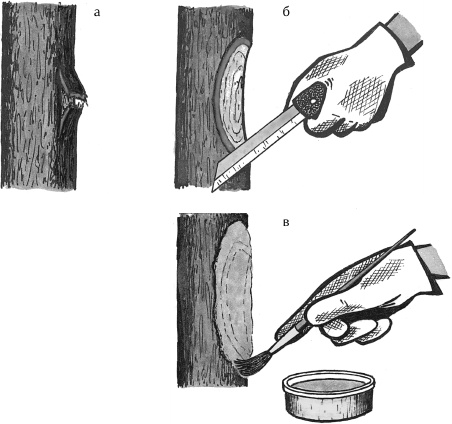 а

б

в