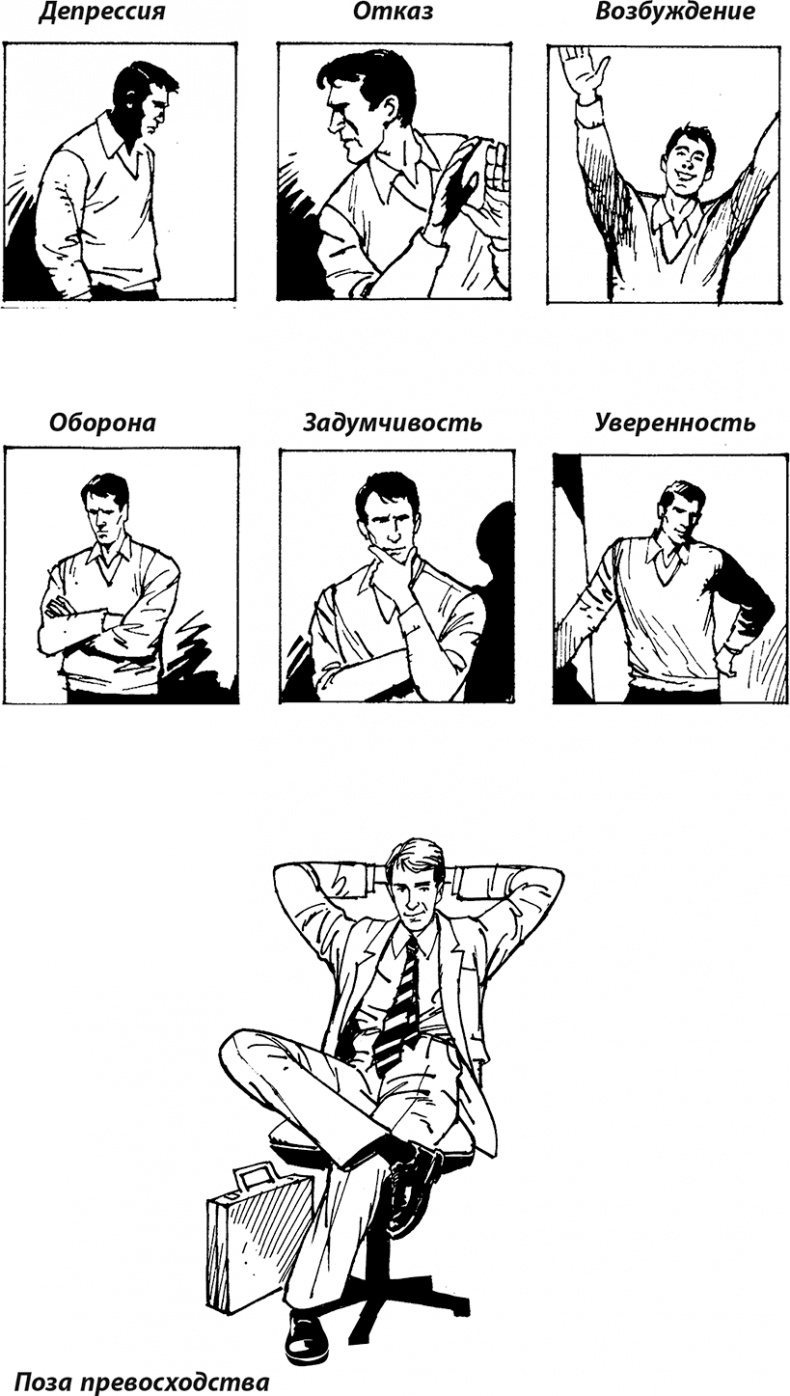 Депрессия

Отказ

Возбуждение

Оборона

Задумчивость

Уверенность

Поза превосходства