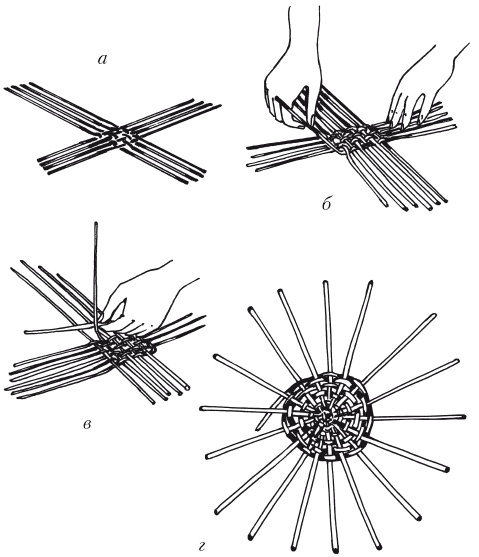 а

б

в

г