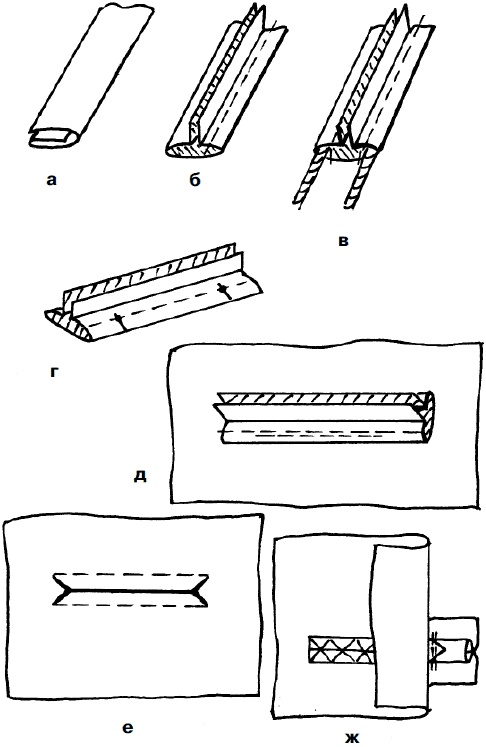 а

б

в

г

д

е

ж