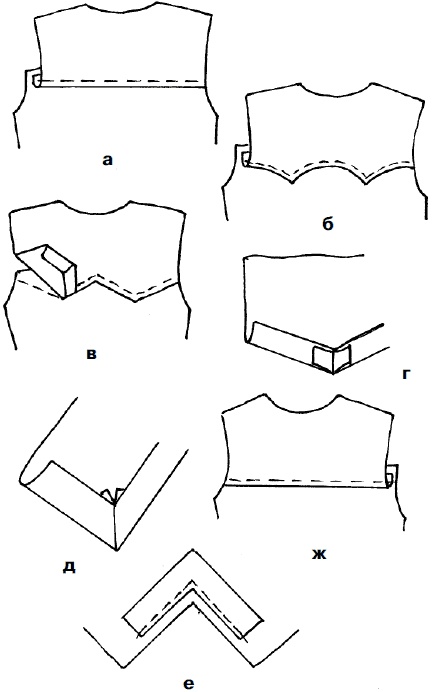 а

б

в

г

д

ж

е