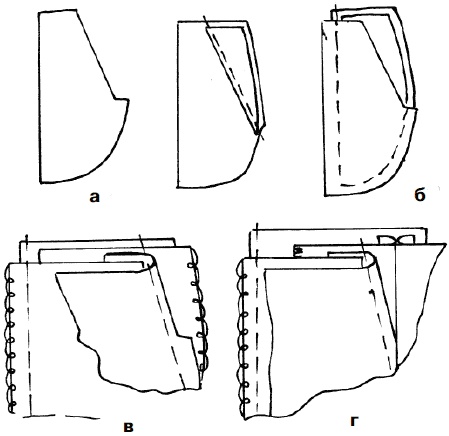 а

б

в

г