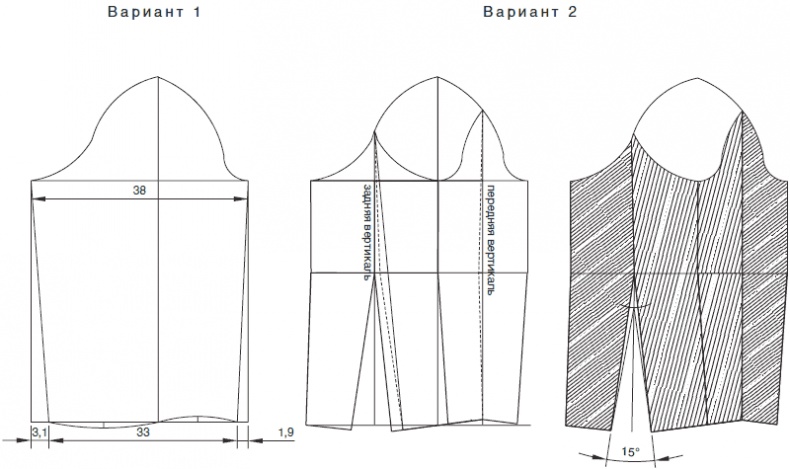 Вариант 1

Вариант 2

38

3,1

33

1,9

задняя вертикаль

передняя вертикаль

15°