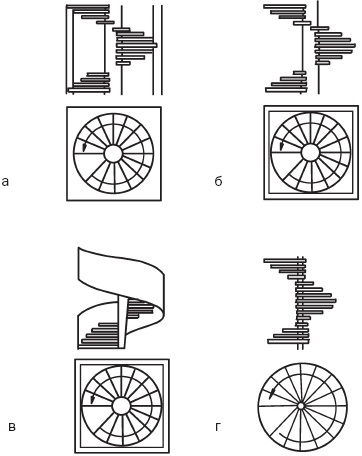 а

б

в

г