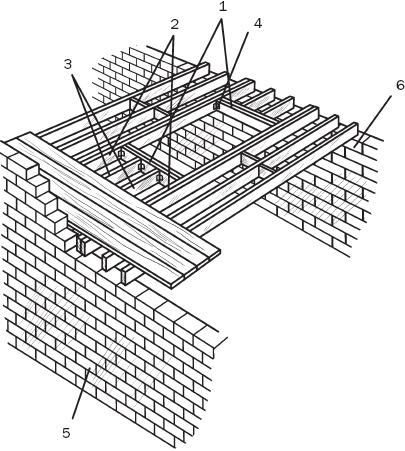 1
2
4
3
6
5