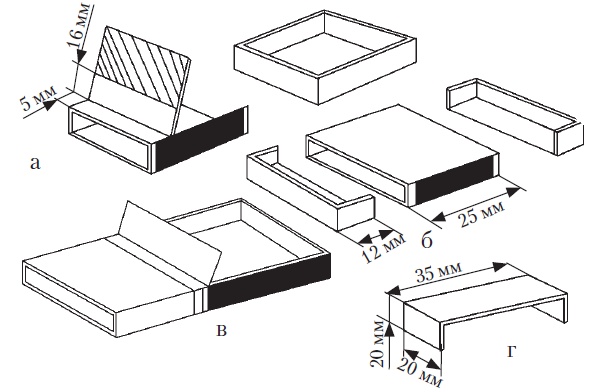 16 мм
5 мм
а
25 мм
12 мм
б
в
35 мм
20 мм
20 мм
г