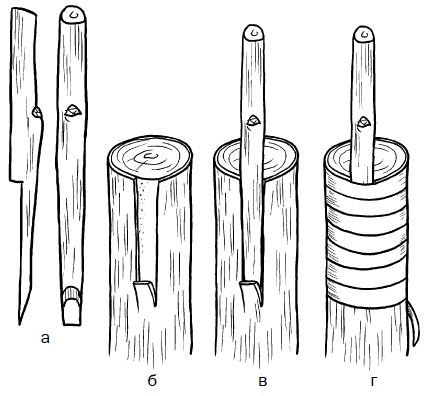 а

б

в

г