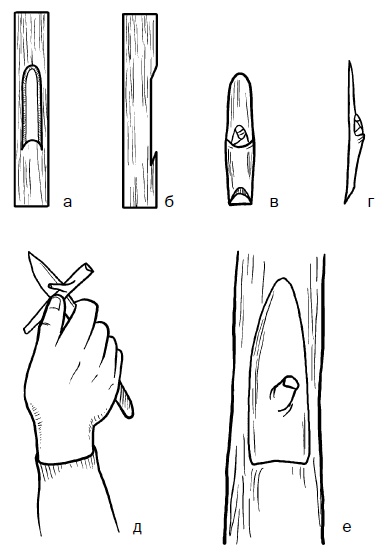 а б в г

д е