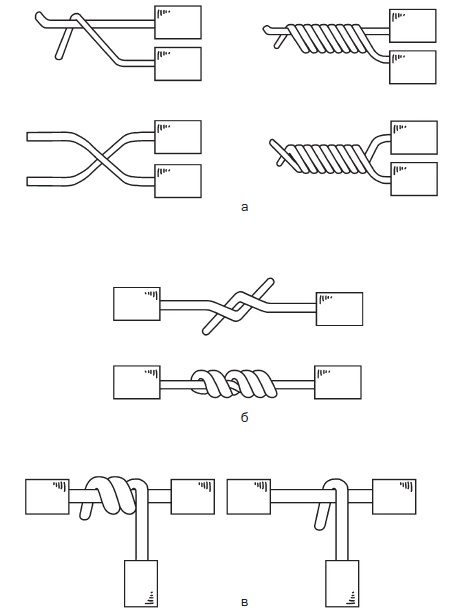 а

б

в