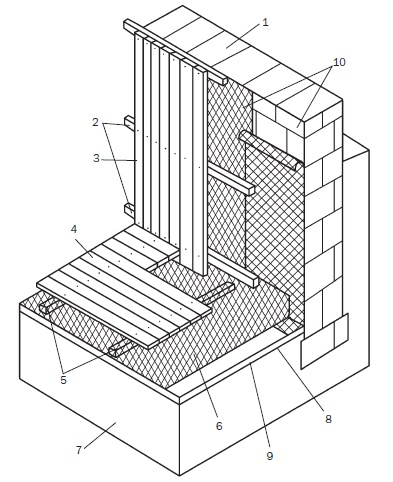 1
10
2
3
4
5
6
7
8
9