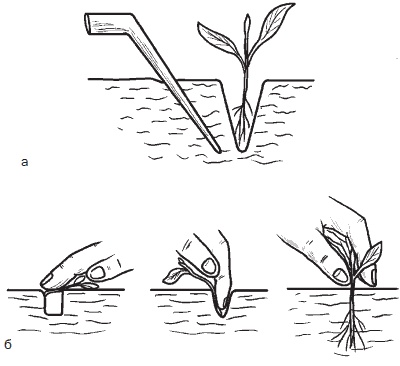 а

б