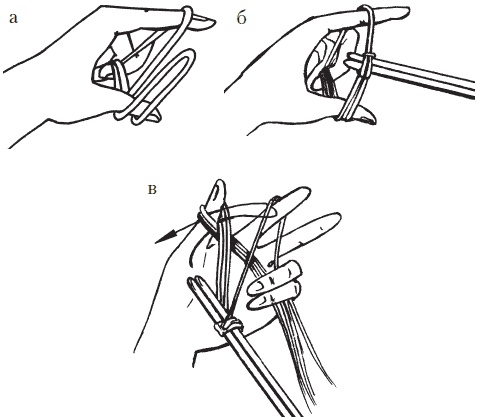 а

б

в