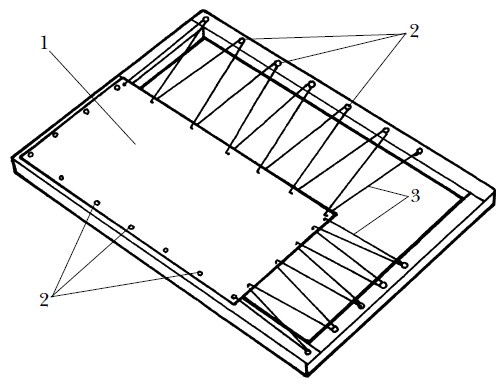 1
2
3
2