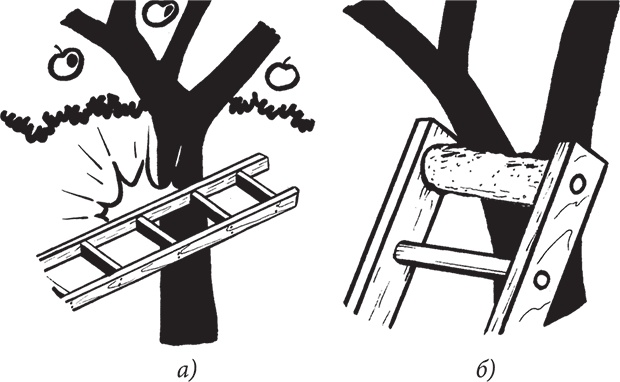 а)

б)