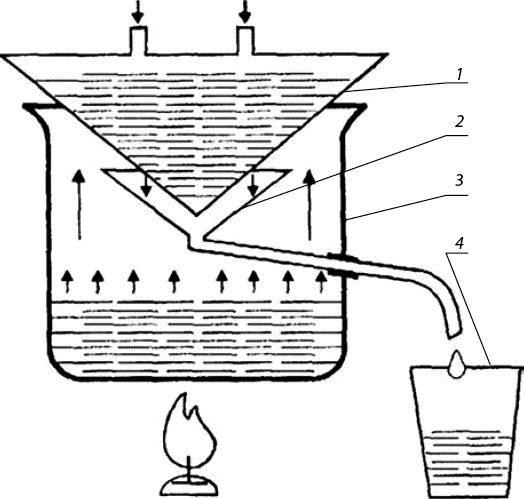 1
2
3
4