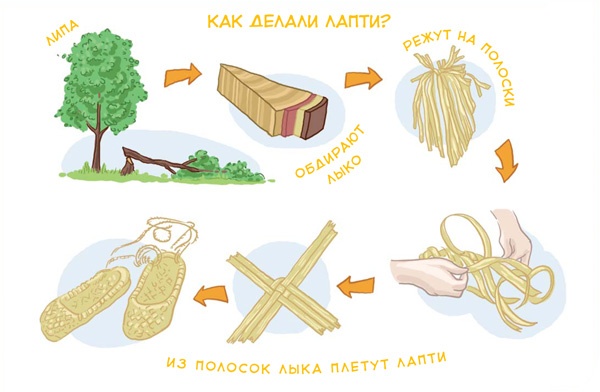 КАК ДЕЛАЛИ ЛАПТИ?

ЛИПА

ОБДИРАЮТ ЛЫКО

РЕЖУТ НА ПОЛОСКИ

ИЗ ПОЛОСОК ЛЫКА ПЛЕТУТ ЛАПТИ