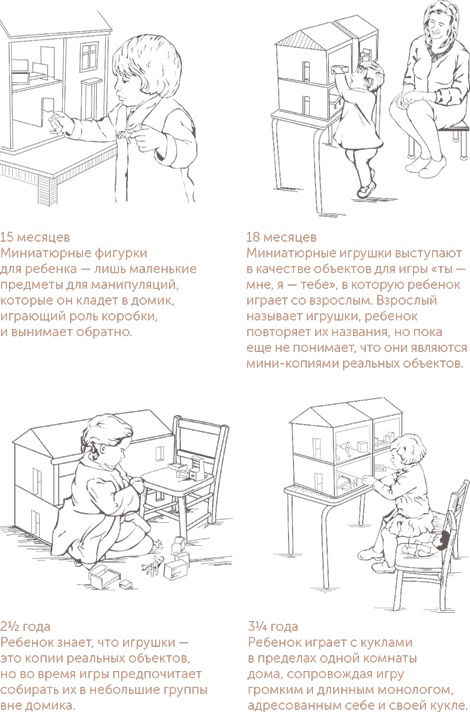 15 месяцев
Миниатюрные фигурки для ребенка — лишь маленькие предметы для манипуляций, которые он кладет в домик, играющий роль коробки, и вынимает обратно.

18 месяцев
Миниатюрные игрушки выступают в качестве объектов для игры «ты — мне, я — тебе», в которую ребенок играет со взрослым. Взрослый называет игрушки, ребенок повторяет их названия, но пока еще не понимает, что они являются мини-копиями реальных объектов.

2½ года
Ребенок знает, что игрушки — это копии реальных объектов, но во время игры предпочитает собирать их в небольшие группы вне домика.

3¼ года
Ребенок играет с куклами в пределах одной комнаты дома, сопровождая игру громким и длинным монологом, адресованным себе и своей кукле.