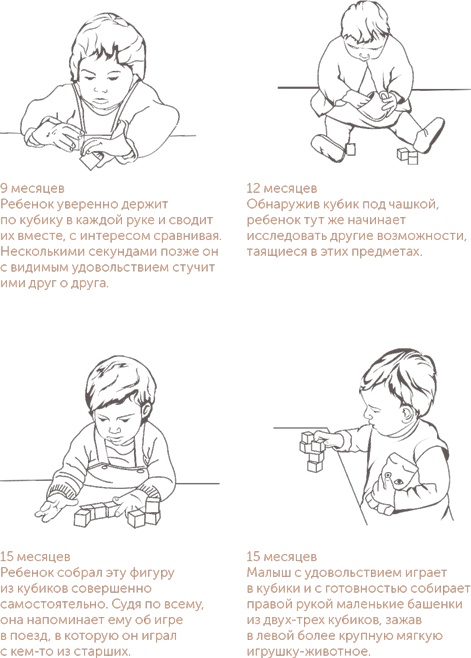 9 месяцев
Ребенок уверенно держит по кубику в каждой руке и сводит их вместе, с интересом сравнивая. Несколькими секундами позже он с видимым удовольствием стучит ими друг о друга.

12 месяцев
Обнаружив кубик под чашкой, ребенок тут же начинает исследовать другие возможности, таящиеся в этих предметах.

15 месяцев
Ребенок собрал эту фигуру из кубиков совершенно самостоятельно. Судя по всему, она напоминает ему об игре в поезд, в которую он играл с кем-то из старших.

15 месяцев
Малыш с удовольствием играет в кубики и с готовностью собирает правой рукой маленькие башенки из двух-трех кубиков, зажав в левой более крупную мягкую игрушку-животное.