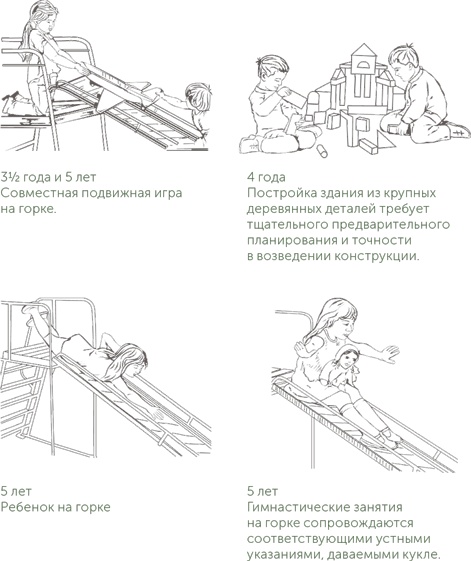 3½ года и 5 лет
Совместная подвижная игра на горке.

4 года
Постройка здания из крупных деревянных деталей требует тщательного предварительного планирования и точности в возведении конструкции.

5 лет
Ребенок на горке

5 лет
Гимнастические занятия на горке сопровождаются соответствующими устными указаниями, даваемыми кукле.