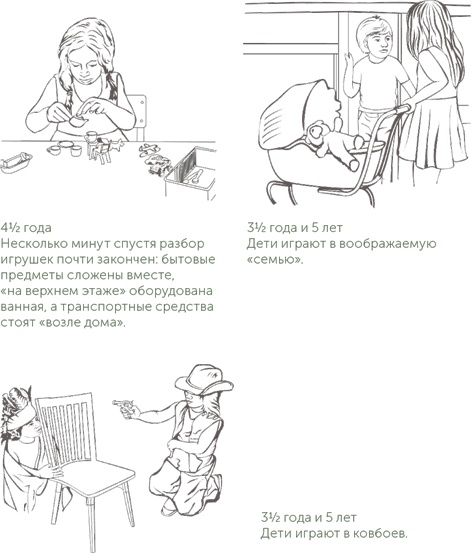 4½ года
Несколько минут спустя разбор игрушек почти закончен: бытовые предметы сложены вместе, «на верхнем этаже» оборудована ванная, а транспортные средства стоят «возле дома».

3½ года и 5 лет
Дети играют в воображаемую «семью».

3½ года и 5 лет
Дети играют в ковбоев.