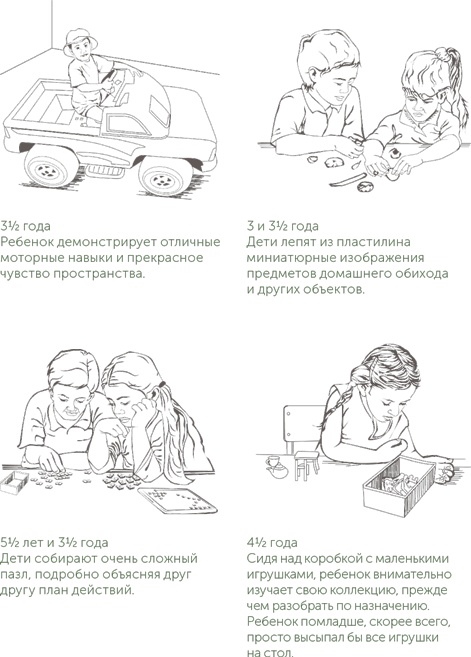 3½ года
Ребенок демонстрирует отличные моторные навыки и прекрасное чувство пространства.

3 и 3½ года
Дети лепят из пластилина миниатюрные изображения предметов домашнего обихода и других объектов.

5½ лет и 3½ года
Дети собирают очень сложный пазл, подробно объясняя друг другу план действий.

4½ года
Сидя над коробкой с маленькими игрушками, ребенок внимательно изучает свою коллекцию, прежде чем разобрать по назначению. Ребенок помладше, скорее всего, просто высыпал бы все игрушки на стол.