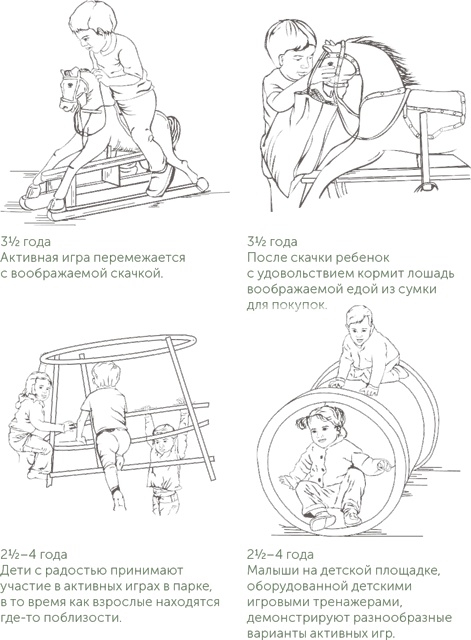 3½ года
Активная игра перемежается с воображаемой скачкой.

3½ года
После скачки ребенок с удовольствием кормит лошадь воображаемой едой из сумки для покупок.

2½–4 года
Дети с радостью принимают участие в активных играх в парке, в то время как взрослые находятся где-то поблизости.

2½–4 года
Малыши на детской площадке, оборудованной детскими игровыми тренажерами, демонстрируют разнообразные варианты активных игр.