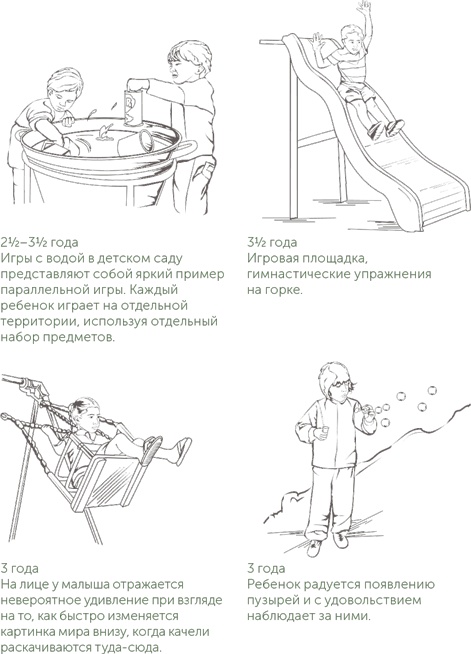 2½–3½ года
Игры с водой в детском саду представляют собой яркий пример параллельной игры. Каждый ребенок играет на отдельной территории, используя отдельный набор предметов.

3½ года
Игровая площадка, гимнастические упражнения на горке.

3 года
На лице у малыша отражается невероятное удивление при взгляде на то, как быстро изменяется картинка мира внизу, когда качели раскачиваются туда-сюда.

3 года
Ребенок радуется появлению пузырей и с удовольствием наблюдает за ними.