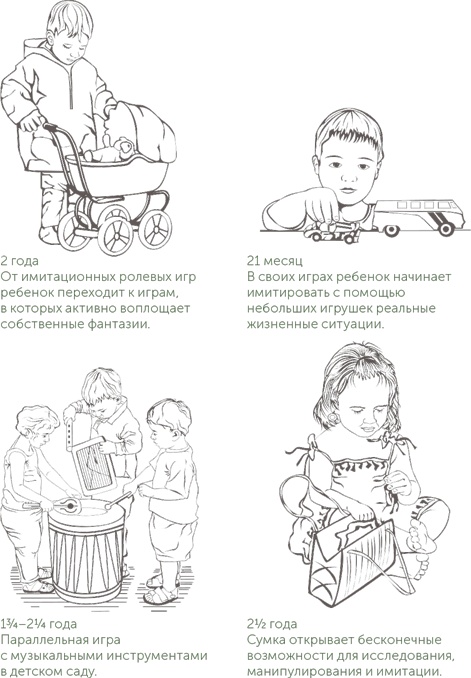 2 года
От имитационных ролевых игр ребенок переходит к играм, в которых активно воплощает собственные фантазии.

21 месяц
В своих играх ребенок начинает имитировать с помощью небольших игрушек реальные жизненные ситуации.

1¾–2¼ года
Параллельная игра с музыкальными инструментами в детском саду.

2½ года
Сумка открывает бесконечные возможности для исследования, манипулирования и имитации.