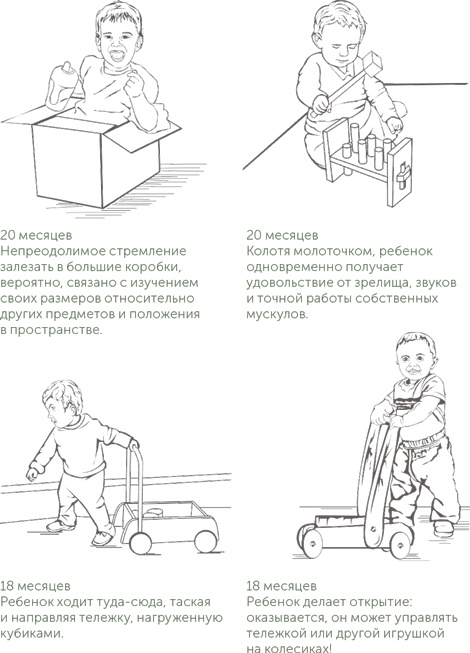 20 месяцев
Непреодолимое стремление залезать в большие коробки, вероятно, связано с изучением своих размеров относительно других предметов и положения в пространстве.

20 месяцев
Колотя молоточком, ребенок одновременно получает удовольствие от зрелища, звуков и точной работы собственных мускулов.

18 месяцев
Ребенок ходит туда-сюда, таская и направляя тележку, нагруженную кубиками.

18 месяцев
Ребенок делает открытие: оказывается, он может управлять тележкой или другой игрушкой на колесиках!