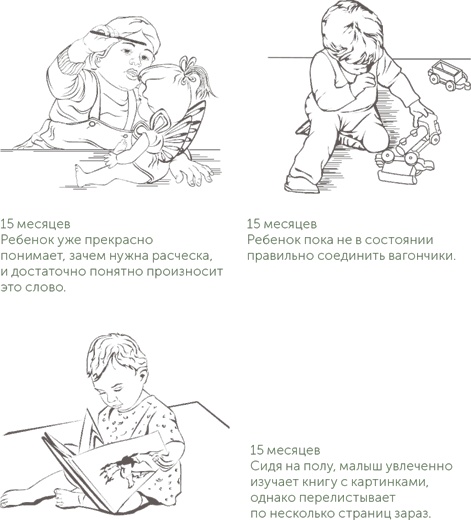 15 месяцев
Ребенок уже прекрасно понимает, зачем нужна расческа, и достаточно понятно произносит это слово.

15 месяцев
Ребенок пока не в состоянии правильно соединить вагончики.

15 месяцев
Сидя на полу, малыш увлеченно изучает книгу с картинками, однако перелистывает по несколько страниц зараз.