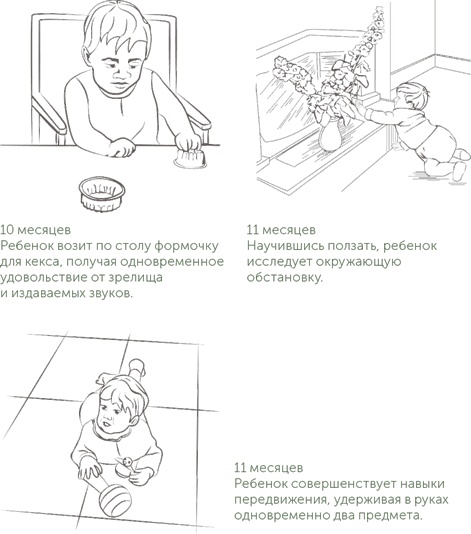 10 месяцев
Ребенок возит по столу формочку для кекса, получая одновременное удовольствие от зрелища и издаваемых звуков.

11 месяцев
Научившись ползать, ребенок исследует окружающую обстановку.

11 месяцев
Ребенок совершенствует навыки передвижения, удерживая в руках одновременно два предмета.